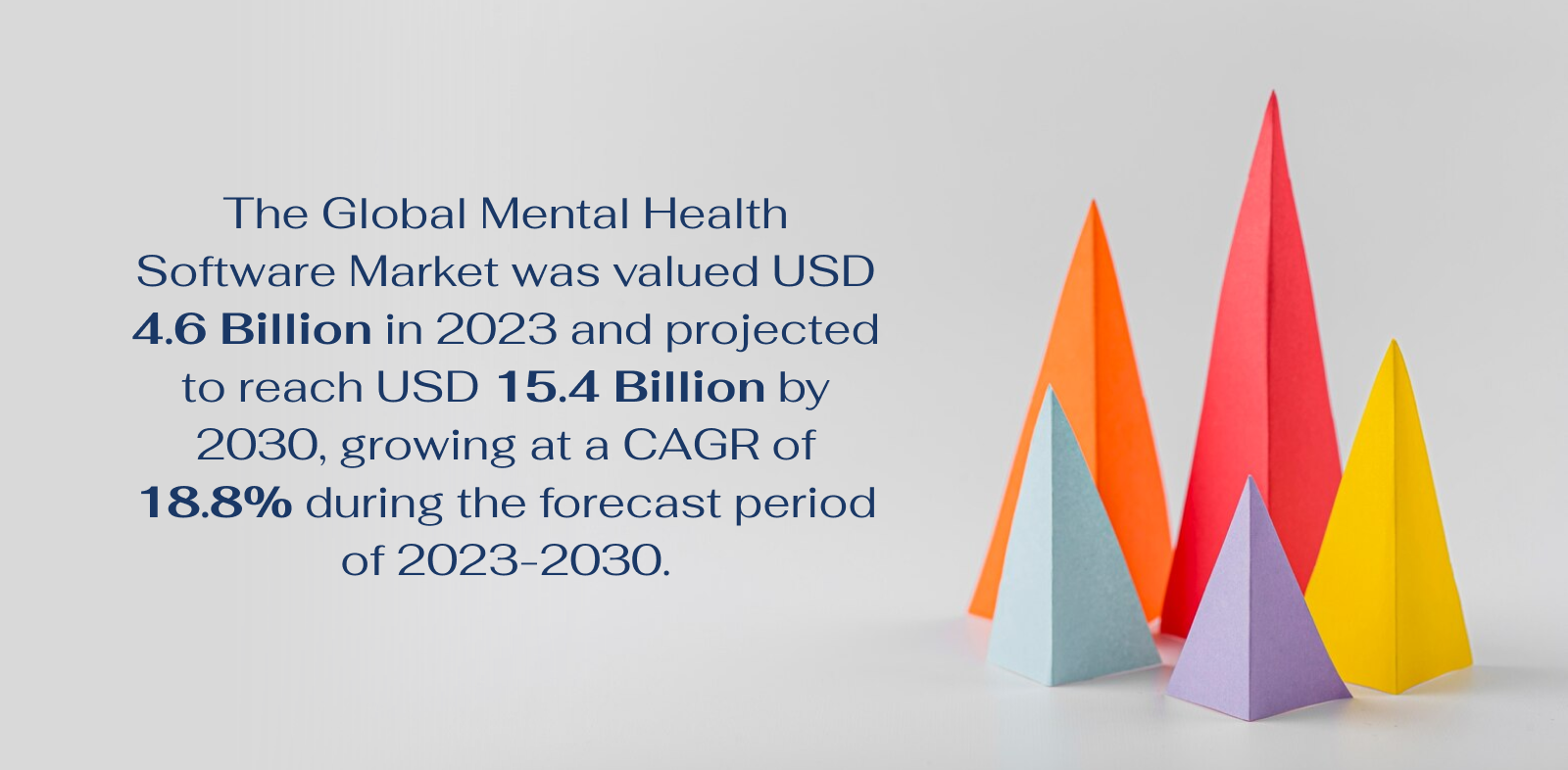 The Global Mental Health Software Market was valued USD 4.6 Billion in 2023 and projected to reach USD 15.4 Billion by 2030, growing at a CAGR of 18.8% during the forecast period of 2023-2030.