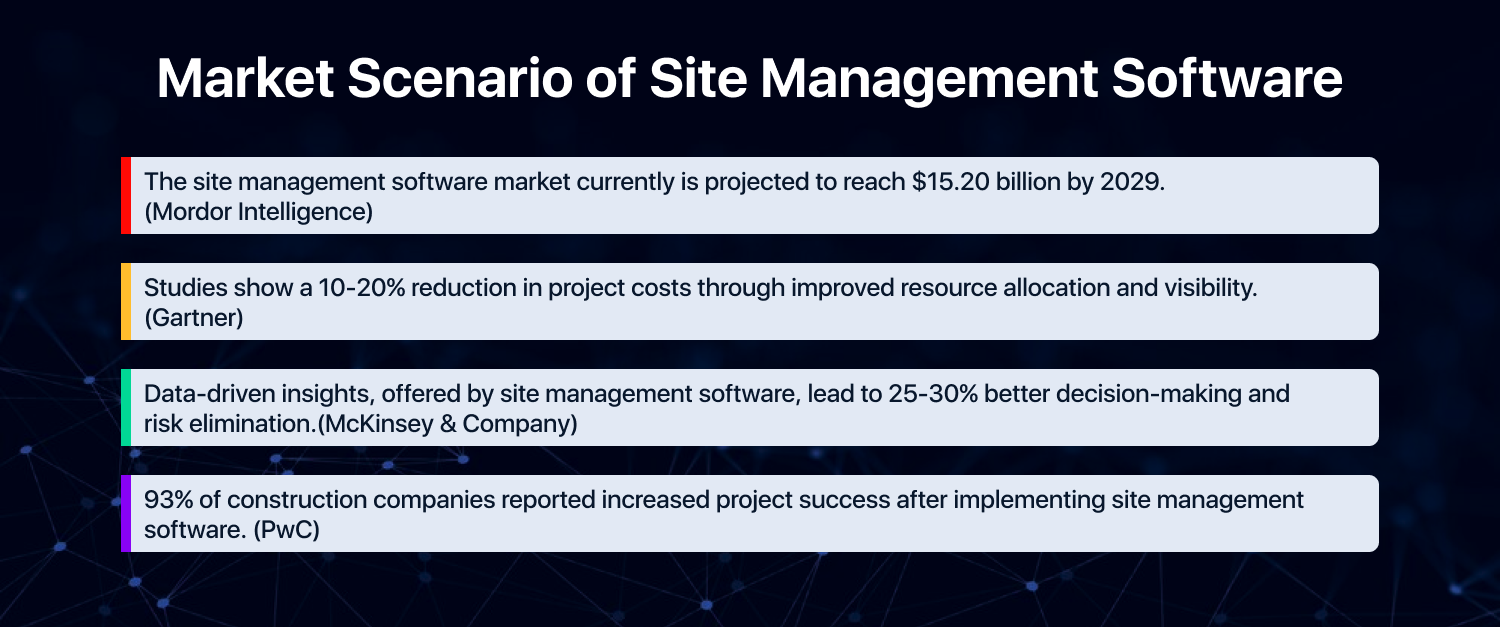 Market Scenario of Site Management Software

The site management software market currently is projected to reach \$15.20 billion by 2029. (Mordor Intelligence)

Studies show a 10-20% reduction in project costs through improved resource allocation and visibility. (Gartner)

Data-driven insights, offered by site management software, lead to 25-30% better decision-making and risk elimination.(McKinsey & Company)

93% of construction companies reported increased project success after implementing site management software. (PwC)