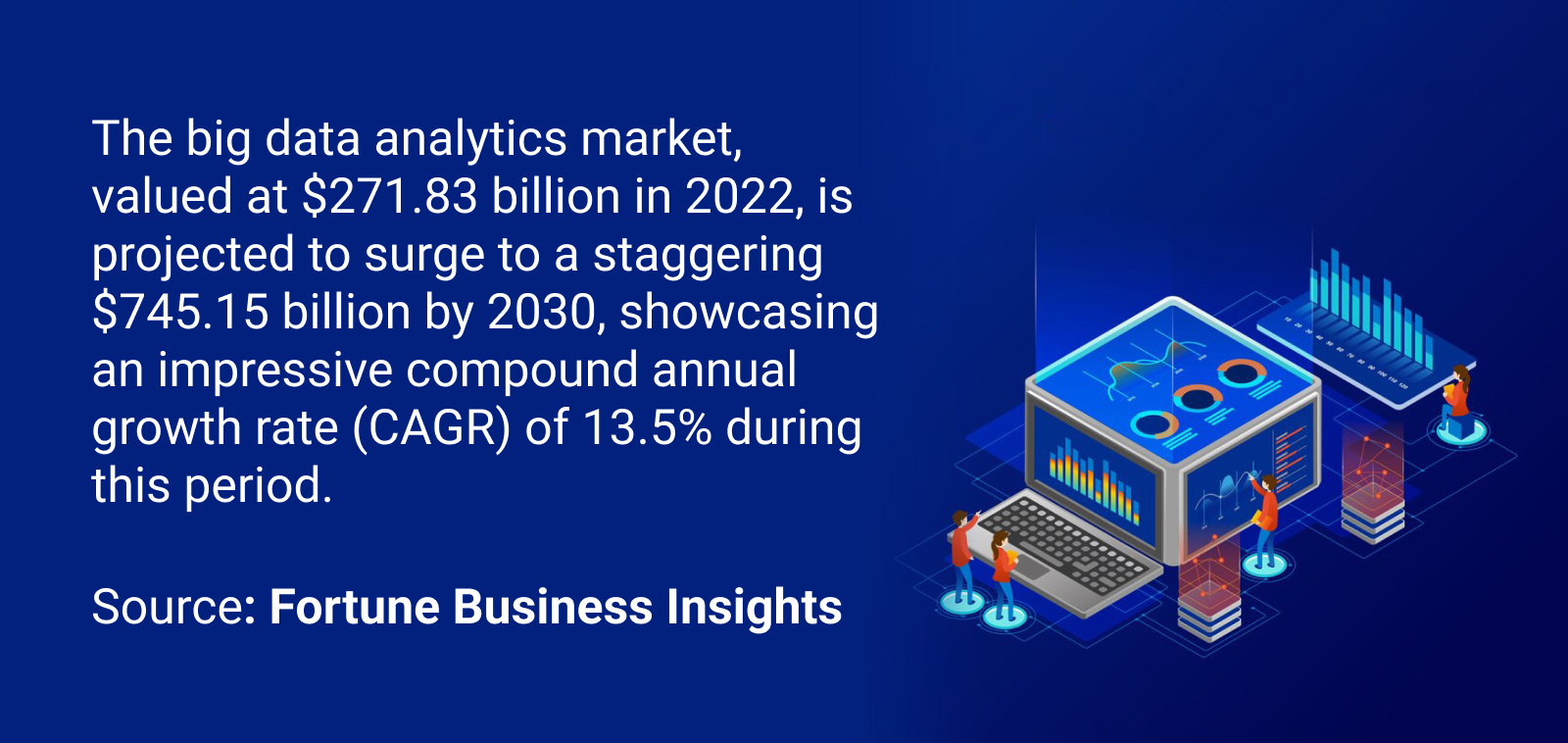 The big data analytics market, valued at \$271.83 billion in 2022, is projected to surge to a staggering \$745.15 billion by 2030, showcasing an impressive compound annual growth rate (CAGR) of 13.5% during this period.

Source: Fortune Business Insights